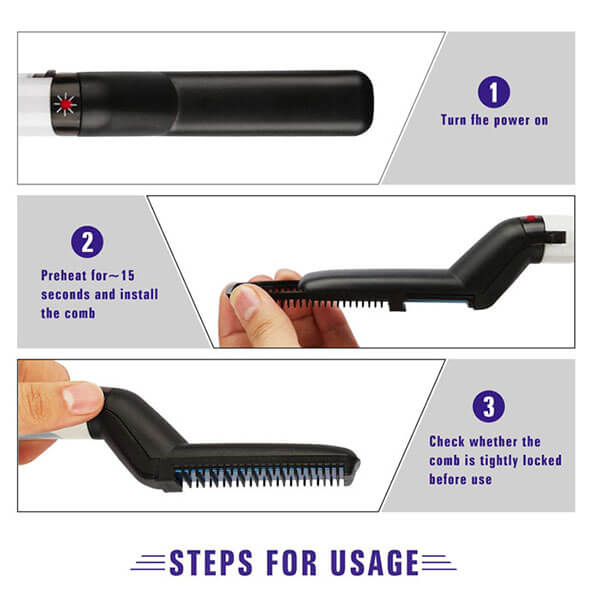 1
Turn the power on

2
Preheat for~15 seconds and install the comb

3
Check whether the comb is tightly locked before use

STEPS FOR USAGE