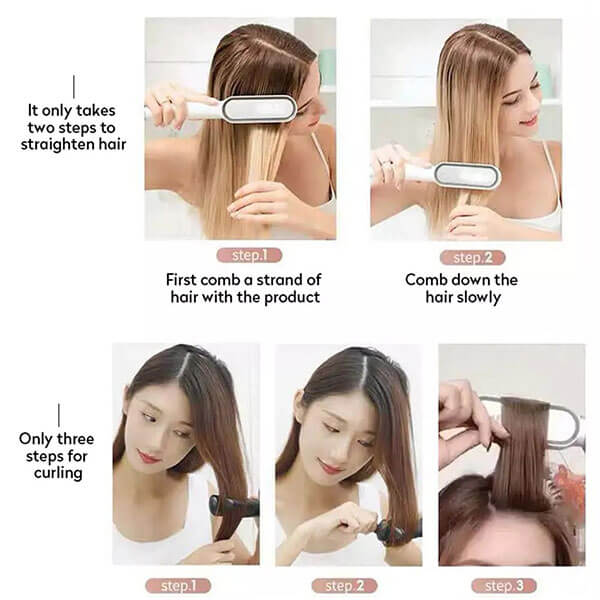 It only takes two steps to straighten hair

step.1

First comb a strand of hair with the product

step.2

Comb down the hair slowly

Only three steps for curling

step.1

step.2

step.3