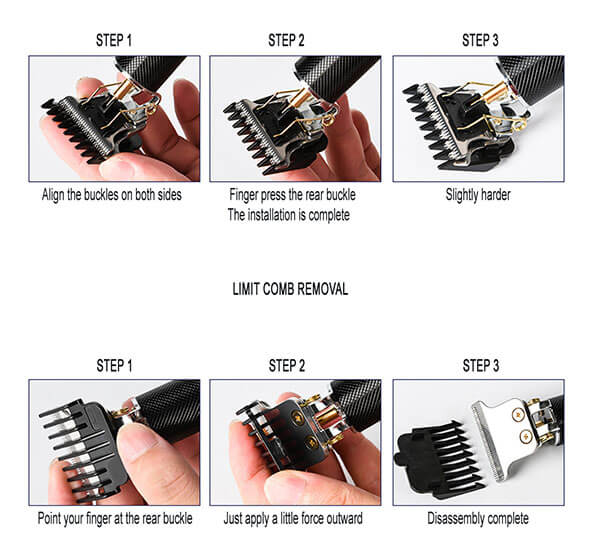 STEP 1

Align the buckles on both sides

STEP 2

Finger press the rear buckle
The installation is complete

STEP 3

Slightly harder

LIMIT COMB REMOVAL

STEP 1

Point your finger at the rear buckle

STEP 2

Just apply a little force outward

STEP 3

Disassembly complete